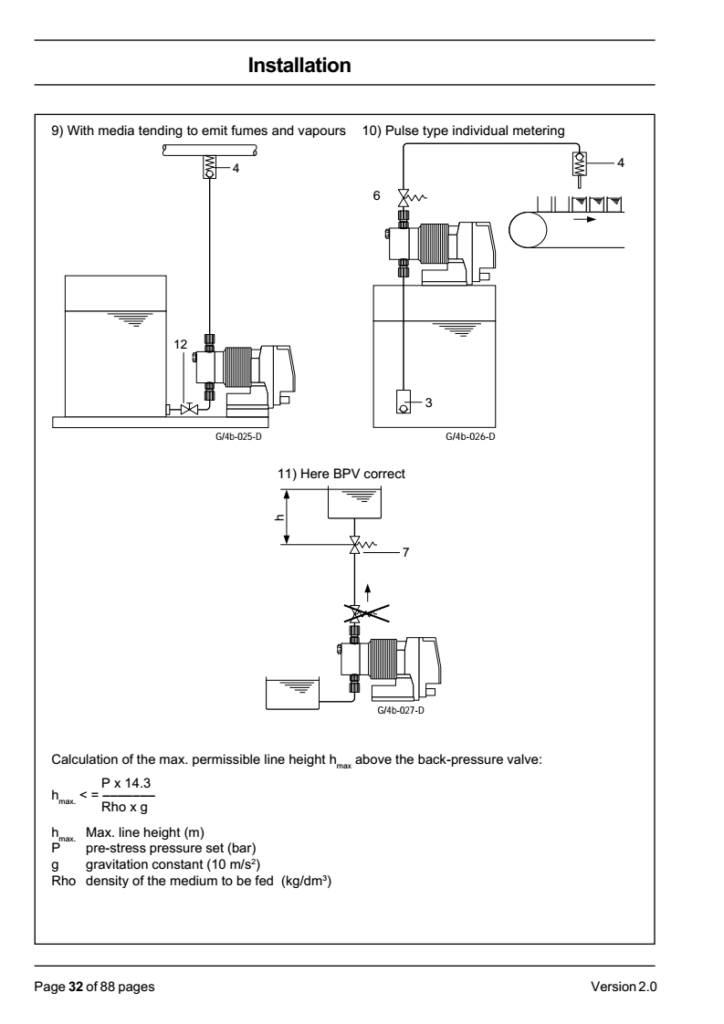 Installation

9) With media tending to emit fumes and vapours

4

12

G/4b-025-D

10) Pulse type individual metering

4

6

3

G/4b-026-D

11) Here BPV correct

h

7

G/4b-027-D

Calculation of the max. permissible line height $h_{max}$ above the back-pressure valve:

$h_{max.} <= \frac{P \times 14.3}{Rho \times g}$

$h_{max.}$ Max. line height (m)
P pre-stress pressure set (bar)
g gravitation constant (10 m/s$^2$)
Rho density of the medium to be fed (kg/dm$^3$)

Page 32 of 88 pages

Version 2.0